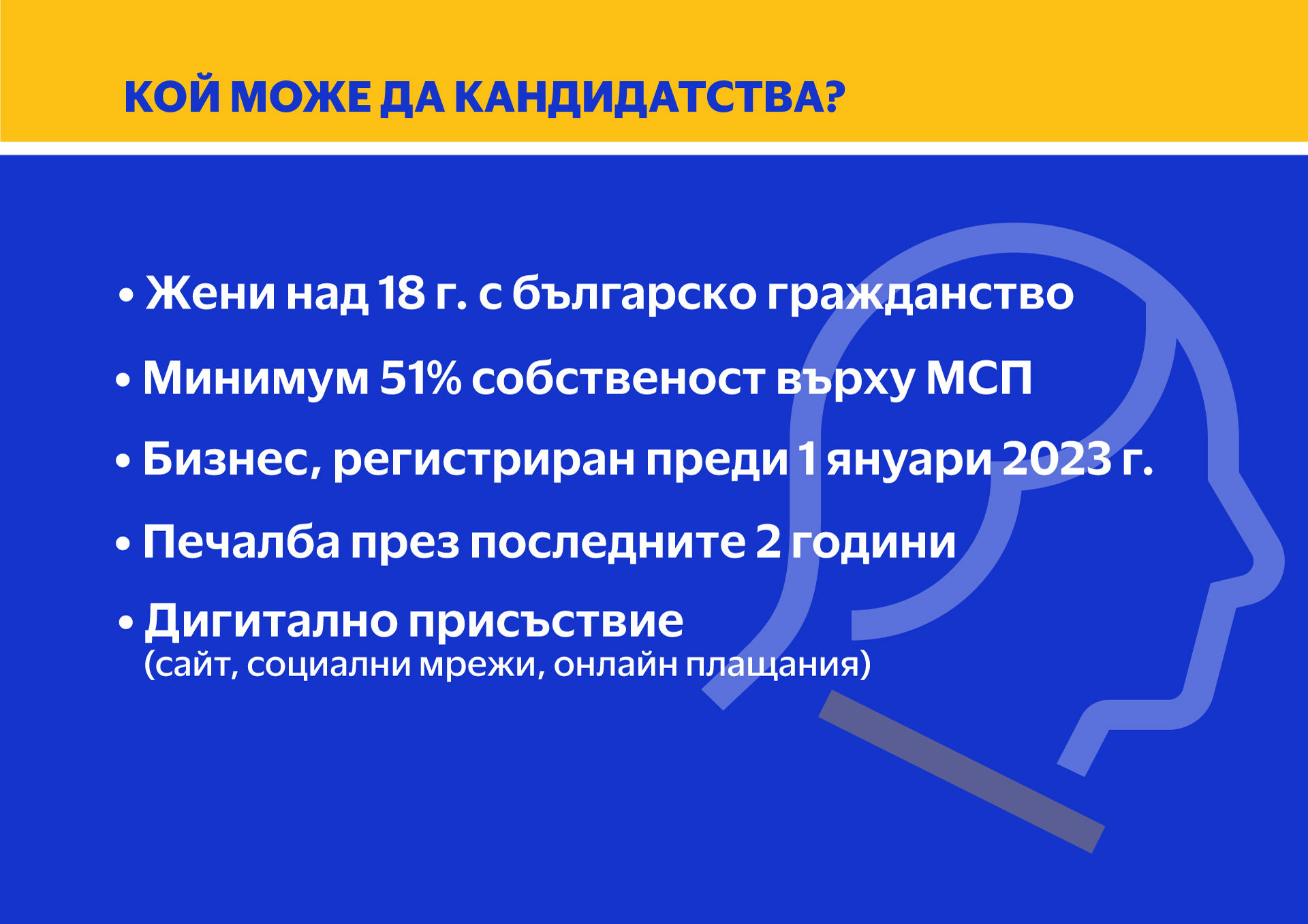 КОЙ МОЖЕ ДА КАНДИДАТСТВА?

• Жени над 18 г. с българско гражданство

• Минимум 51% собственост върху МСП

• Бизнес, регистриран преди 1 януари 2023 г.

• Печалба през последните 2 години

• Дигитално присъствие
(сайт, социални мрежи, онлайн плащания)