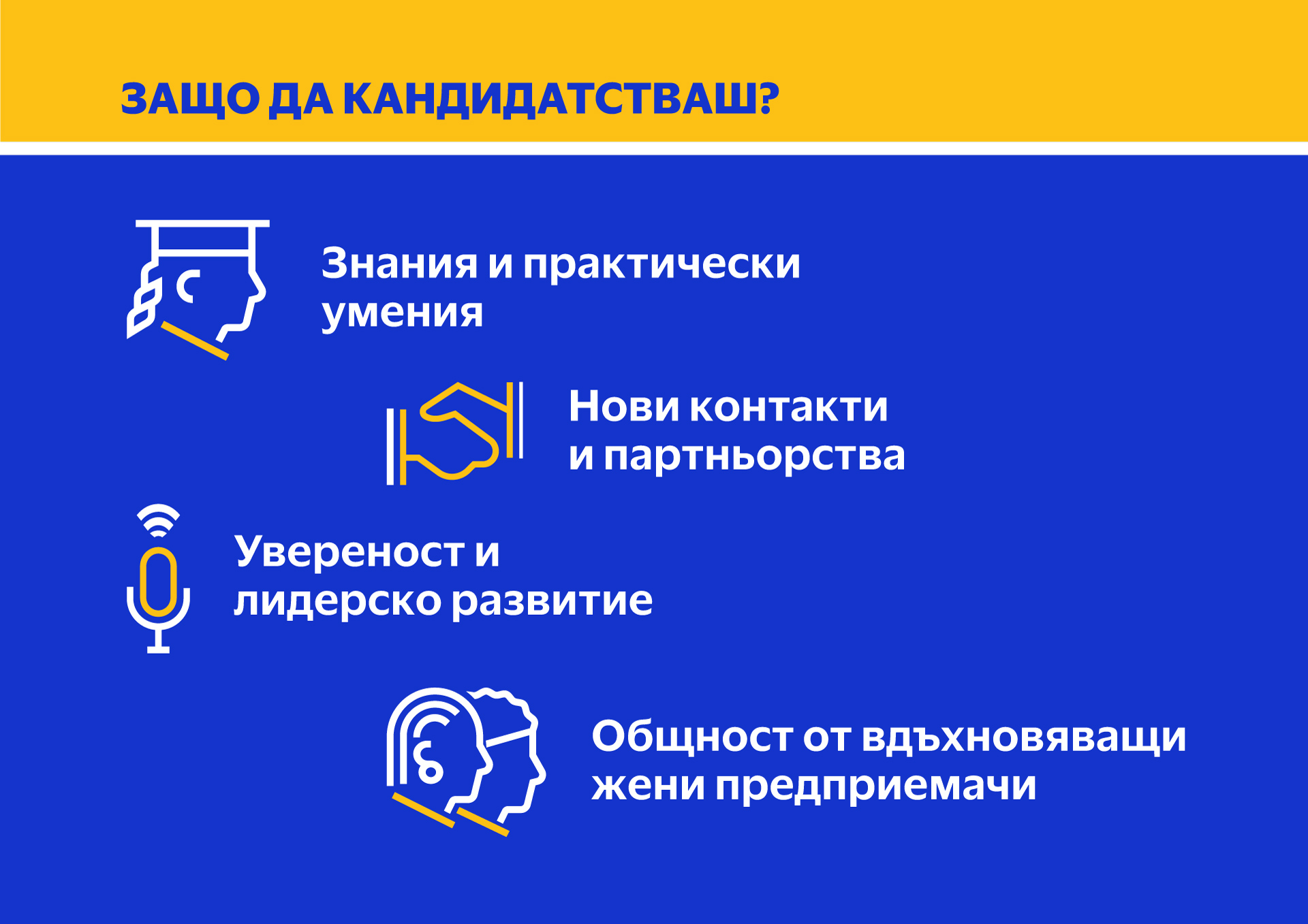 ЗАЩО ДА КАНДИДАТСТВАШ?

Знания и практически умения

Нови контакти и партньорства

Увереност и лидерско развитие

Общност от вдъхновяващи жени предприемачи